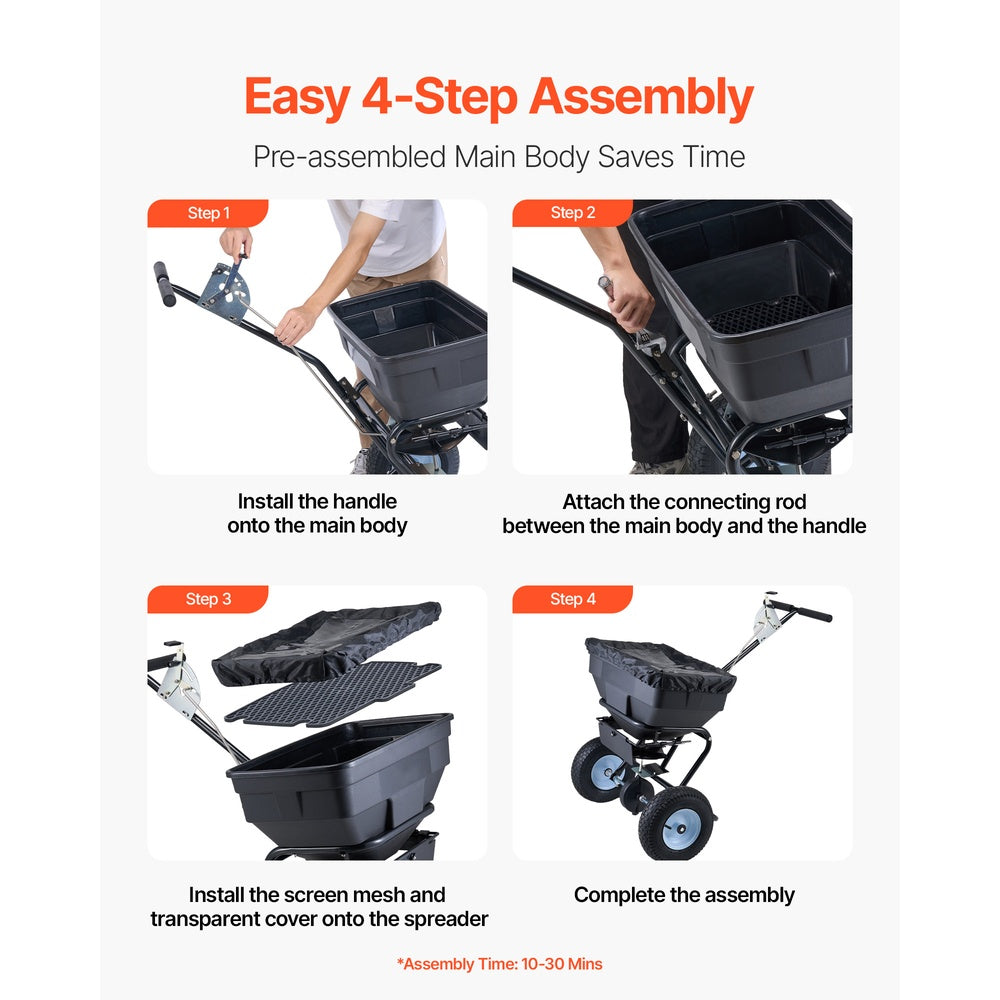 Easy 4-Step Assembly

Pre-assembled Main Body Saves Time

Step 1

Install the handle onto the main body

Step 2

Attach the connecting rod between the main body and the handle

Step 3

Install the screen mesh and transparent cover onto the spreader

Step 4

Complete the assembly

*Assembly Time: 10-30 Mins